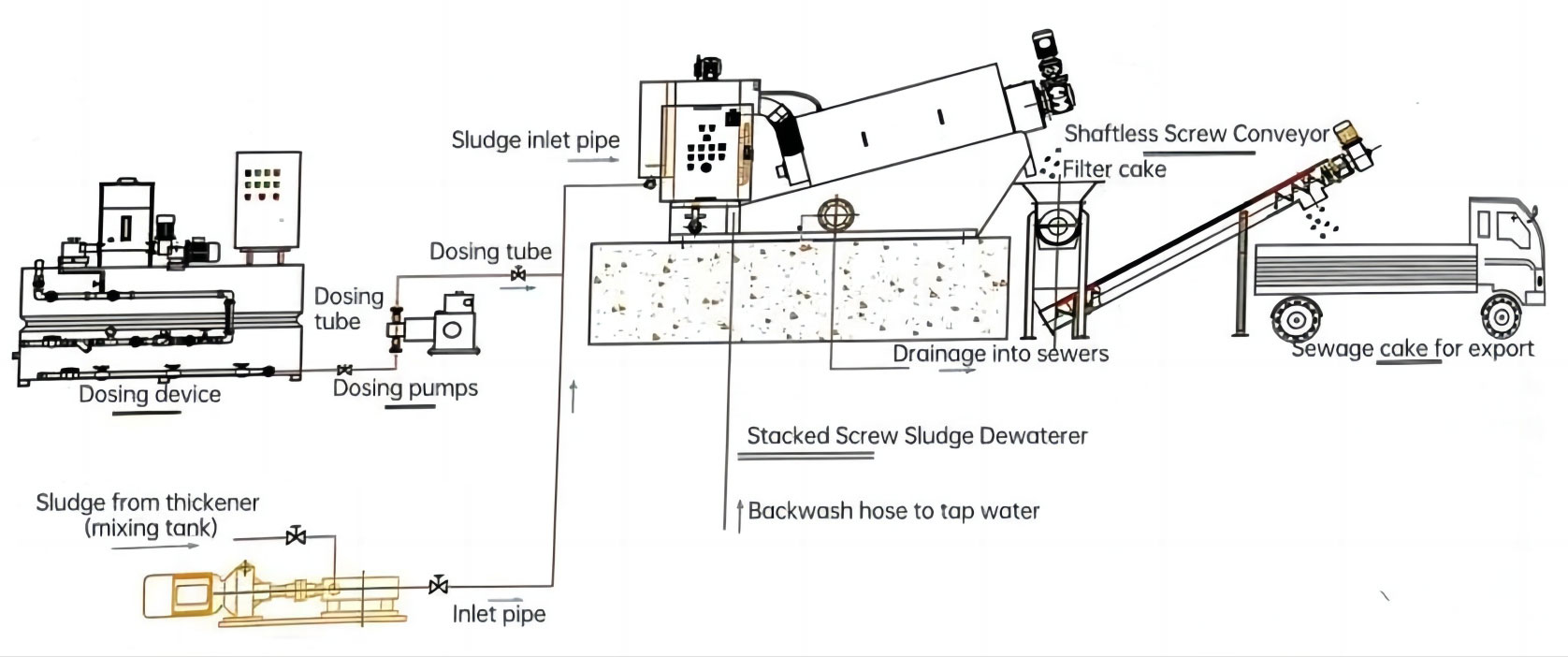 Sludge inlet pipe

Shaftless Screw Conveyor

Filter cake

Dosing tube

Dosing tube

Dosing device

Dosing pumps

Drainage into sewers

Sewage cake for export

Stacked Screw Sludge Dewaterer

Sludge from thickener (mixing tank)

Backwash hose to tap water

Inlet pipe